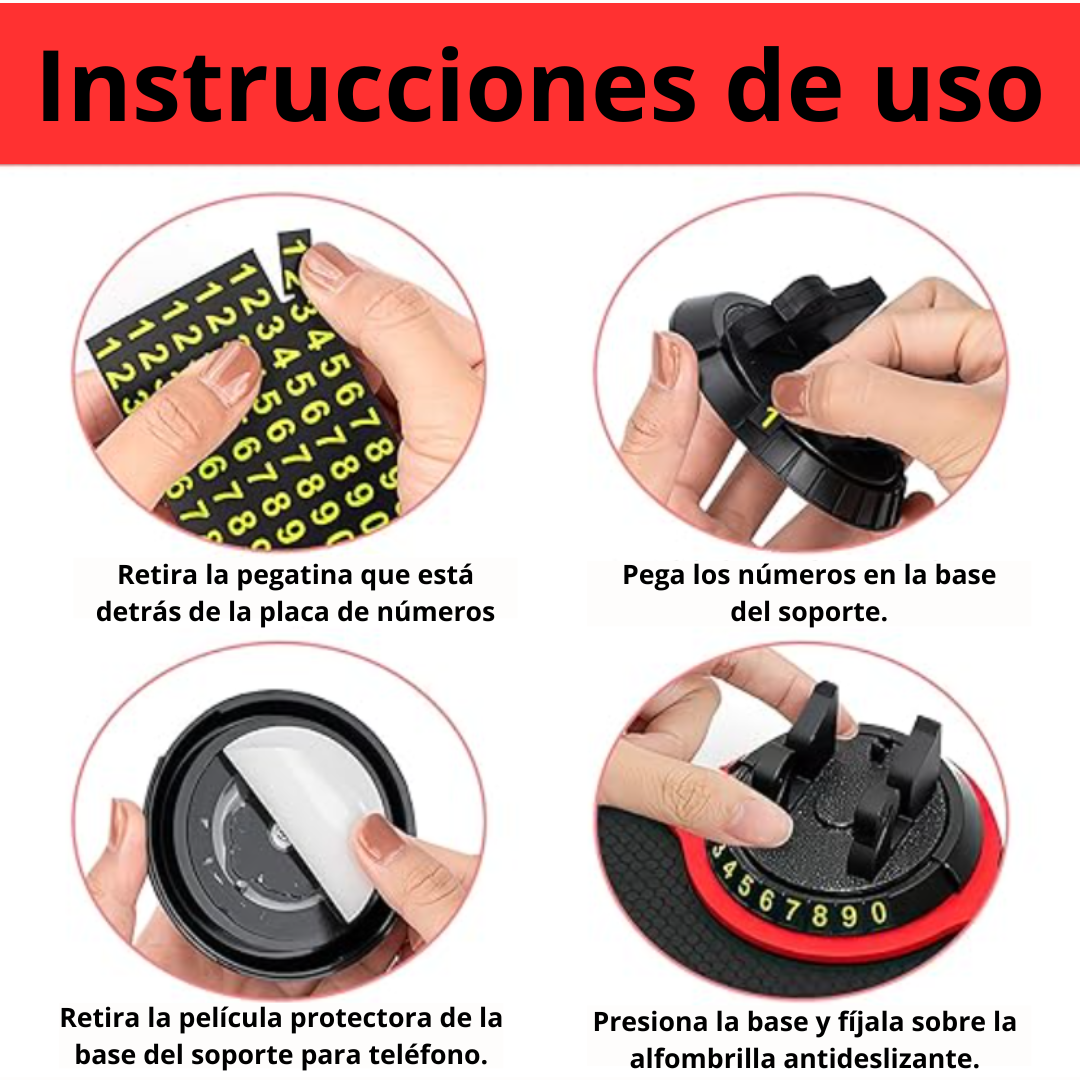 Instrucciones de uso

Retira la pegatina que está detrás de la placa de números

Pega los números en la base del soporte.

Retira la película protectora de la base del soporte para teléfono.

Presiona la base y fíjala sobre la alfombrilla antideslizante.